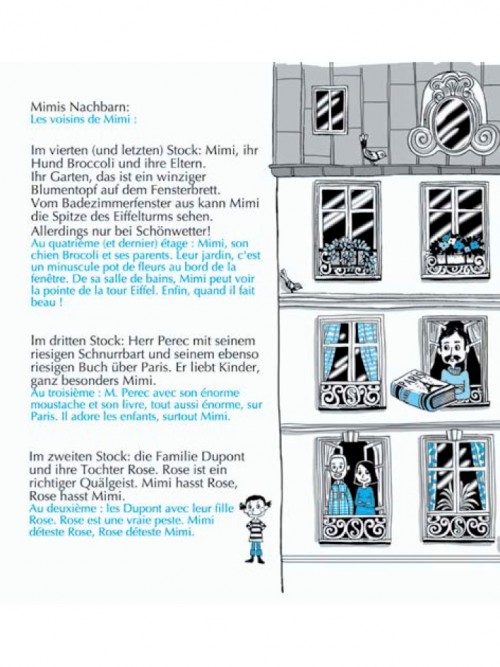 Mimis Nachbarn:
Les voisins de Mimi :

Im vierten (und letzten) Stock: Mimi, ihr Hund Broccoli und ihre Eltern.
Ihr Garten, das ist ein winziger Blumentopf auf dem Fensterbrett.
Vom Badezimmerfenster aus kann Mimi die Spitze des Eiffelturms sehen.
Allerdings nur bei Schönwetter!
Au quatrième (et dernier) étage : Mimi, son chien Brocoli et ses parents. Leur jardin, c'est un minuscule pot de fleurs au bord de la fenêtre. De sa salle de bains, Mimi peut voir la pointe de la tour Eiffel. Enfin, quand il fait beau !

Im dritten Stock: Herr Perec mit seinem riesigen Schnurrbart und seinem ebenso riesigen Buch über Paris. Er liebt Kinder, ganz besonders Mimi.
Au troisième : M. Perec avec son énorme moustache et son livre, tout aussi énorme, sur Paris. Il adore les enfants, surtout Mimi.

Im zweiten Stock: die Familie Dupont und ihre Tochter Rose. Rose ist ein richtiger Quälgeist. Mimi hasst Rose, Rose hasst Mimi.
Au deuxième : les Dupont avec leur fille Rose. Rose est une vraie peste. Mimi déteste Rose, Rose déteste Mimi.